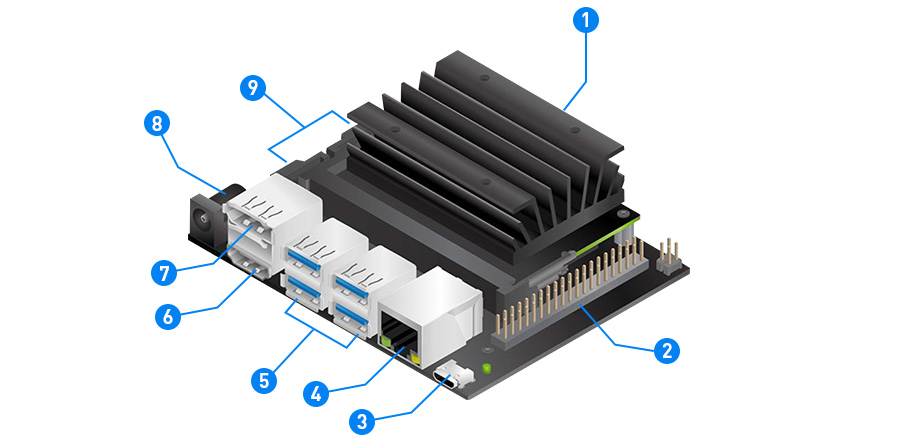 1
9
8
7
6
5
4
3
2